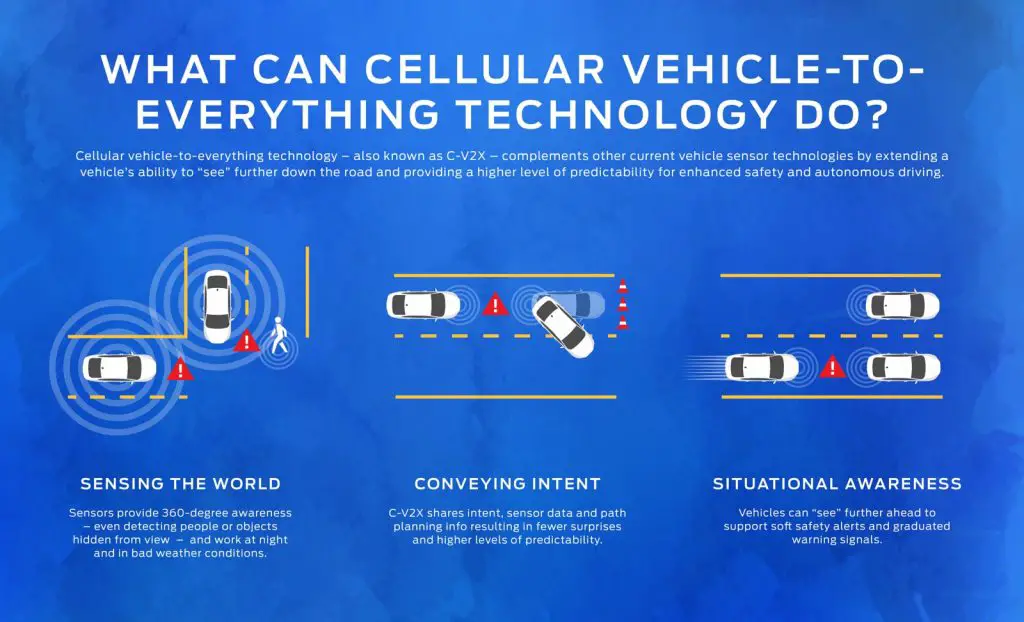 WHAT CAN CELLULAR VEHICLE-TO-EVERYTHING TECHNOLOGY DO?

Cellular vehicle-to-everything technology – also known as C-V2X – complements other current vehicle sensor technologies by extending a vehicle's ability to "see" further down the road and providing a higher level of predictability for enhanced safety and autonomous driving.

SENSING THE WORLD

Sensors provide 360-degree awareness – even detecting people or objects hidden from view – and work at night and in bad weather conditions.

CONVEYING INTENT

C-V2X shares intent, sensor data and path planning info resulting in fewer surprises and higher levels of predictability.

SITUATIONAL AWARENESS

Vehicles can "see" further ahead to support soft safety alerts and graduated warning signals.