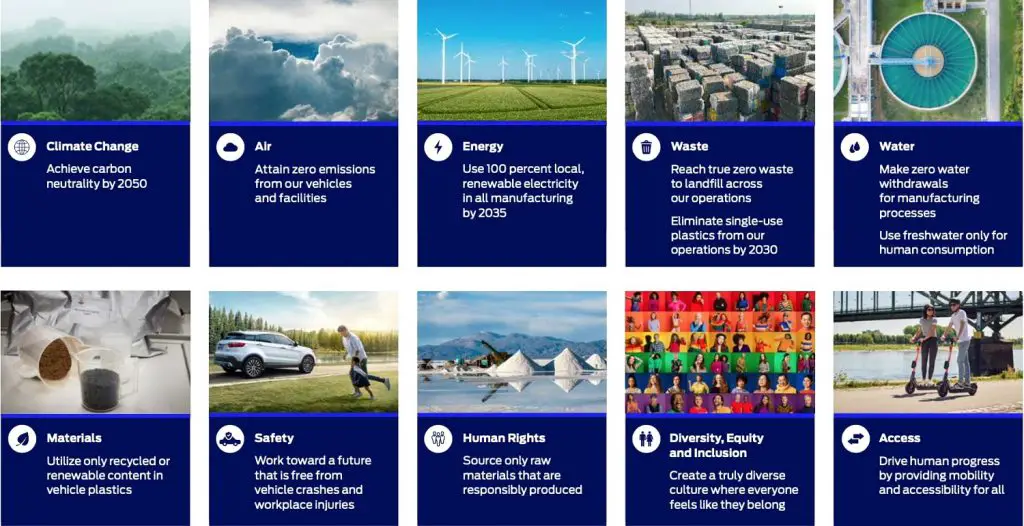 Climate Change
Achieve carbon neutrality by 2050

Air
Attain zero emissions from our vehicles and facilities

Energy
Use 100 percent local, renewable electricity in all manufacturing by 2035

Waste
Reach true zero waste to landfill across our operations

Eliminate single-use plastics from our operations by 2030

Water
Make zero water withdrawals for manufacturing processes

Use freshwater only for human consumption

Materials
Utilize only recycled or renewable content in vehicle plastics

Safety
Work toward a future that is free from vehicle crashes and workplace injuries

Human Rights
Source only raw materials that are responsibly produced

Diversity, Equity and Inclusion
Create a truly diverse culture where everyone feels like they belong

Access
Drive human progress by providing mobility and accessibility for all