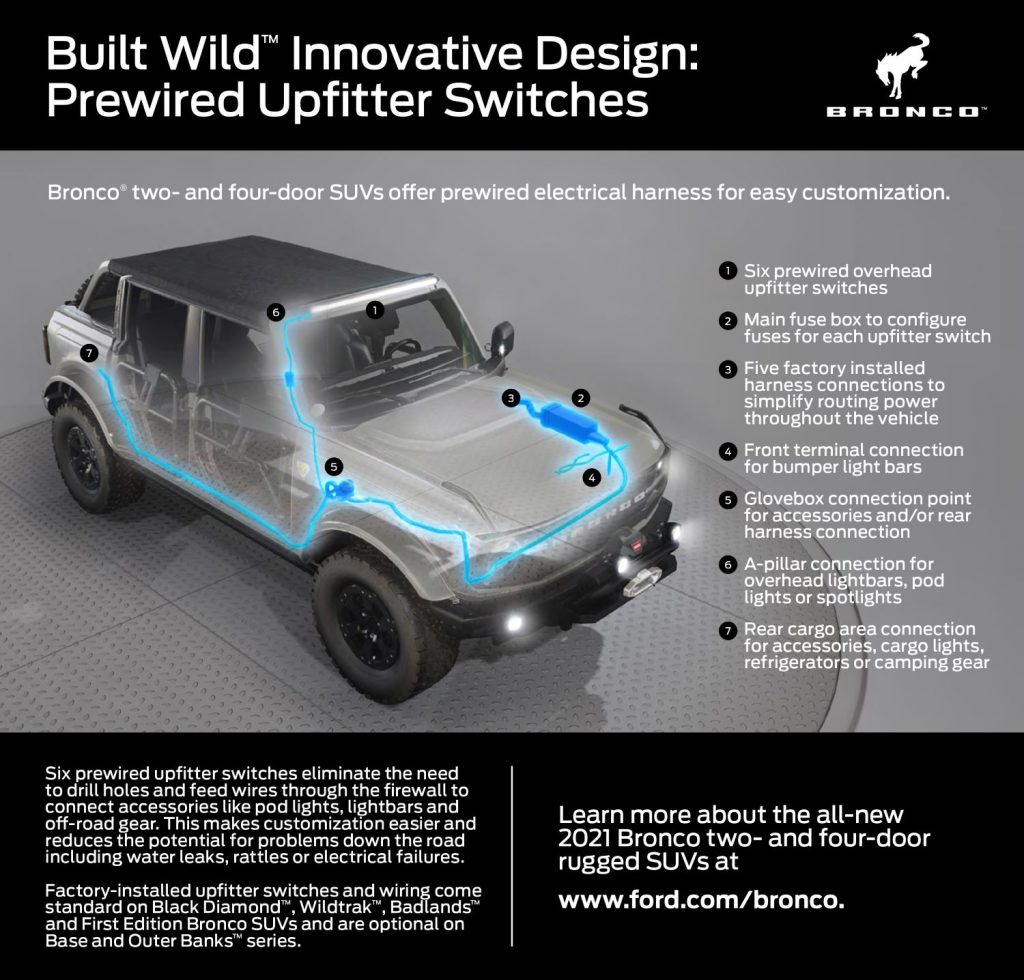 Built Wild™ Innovative Design: Prewired Upfitter Switches

BRONCO

Bronco® two- and four-door SUVs offer prewired electrical harness for easy customization.

6 1 7 3 2 5 4

1 Six prewired overhead upfitter switches

2 Main fuse box to configure fuses for each upfitter switch

3 Five factory installed harness connections to simplify routing power throughout the vehicle

4 Front terminal connection for bumper light bars

5 Glovebox connection point for accessories and/or rear harness connection

6 A-pillar connection for overhead lightbars, pod lights or spotlights

7 Rear cargo area connection for accessories, cargo lights, refrigerators or camping gear

Six prewired upfitter switches eliminate the need to drill holes and feed wires through the firewall to connect accessories like pod lights, lightbars and off-road gear. This makes customization easier and reduces the potential for problems down the road including water leaks, rattles or electrical failures.

Factory-installed upfitter switches and wiring come standard on Black Diamond™, Wildtrak™, Badlands™ and First Edition Bronco SUVs and are optional on Base and Outer Banks™ series.

Learn more about the all-new 2021 Bronco two- and four-door rugged SUVs at

www.ford.com/bronco.