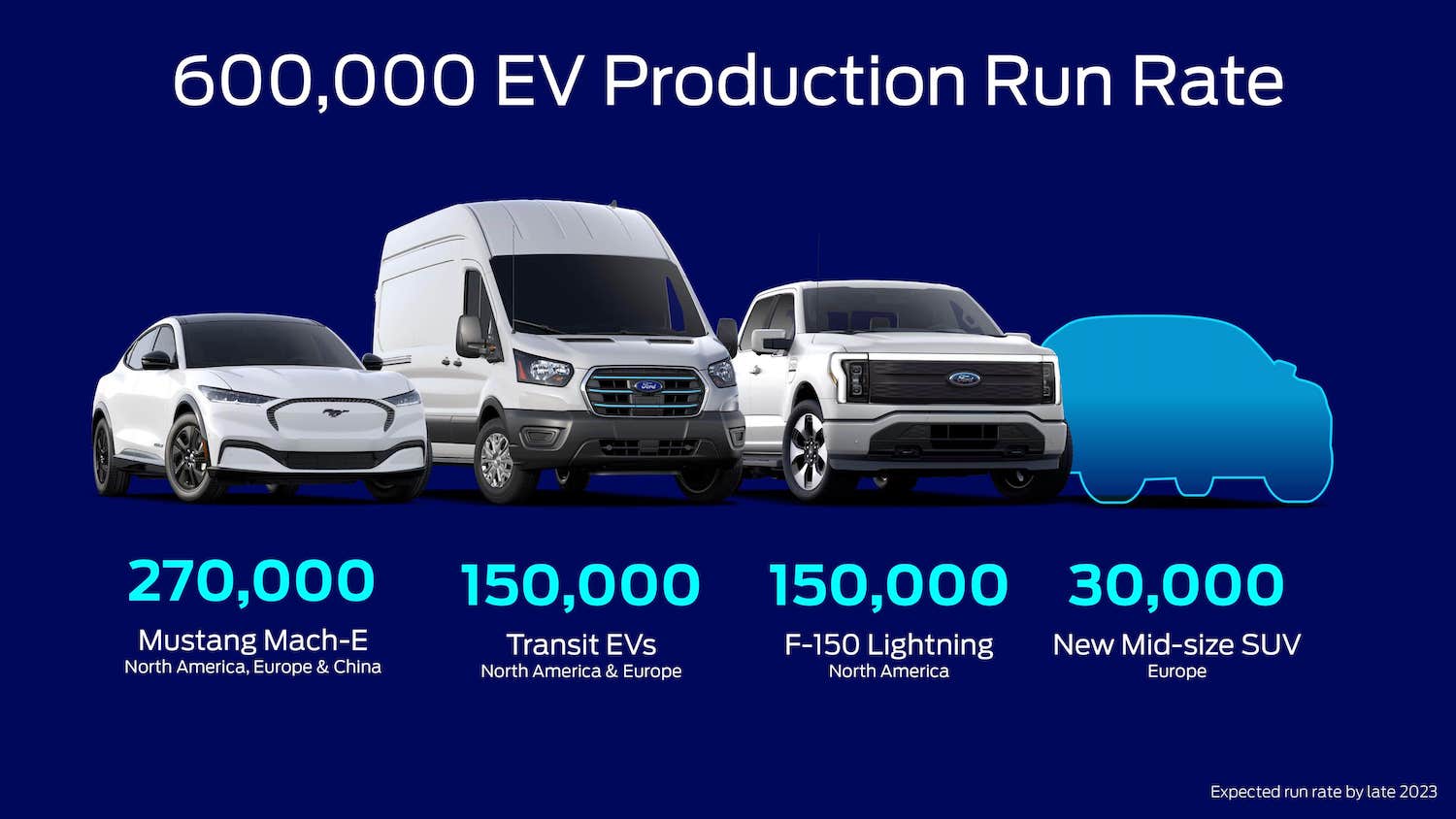 600,000 EV Production Run Rate

Ford

Ford

270,000
Mustang Mach-E
North America, Europe & China

150,000
Transit EVs
North America & Europe

150,000
F-150 Lightning
North America

30,000
New Mid-size SUV
Europe

Expected run rate by late 2023