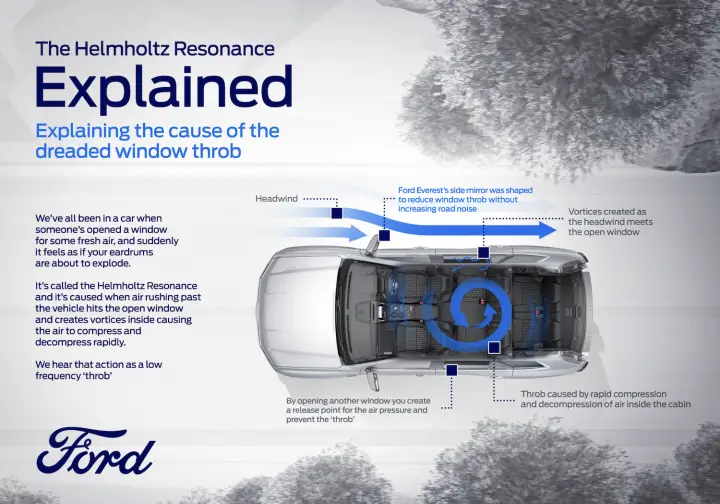 The Helmholtz Resonance
Explained
Explaining the cause of the dreaded window throb

We've all been in a car when someone's opened a window for some fresh air, and suddenly it feels as if your eardrums are about to explode.

It's called the Helmholtz Resonance and it's caused when air rushing past the vehicle hits the open window and creates vortices inside causing the air to compress and decompress rapidly.

We hear that action as a low frequency 'throb'

Headwind

Ford Everest's side mirror was shaped to reduce window throb without increasing road noise

Vortices created as the headwind meets the open window

By opening another window you create a release point for the air pressure and prevent the 'throb'

Throb caused by rapid compression and decompression of air inside the cabin

Ford