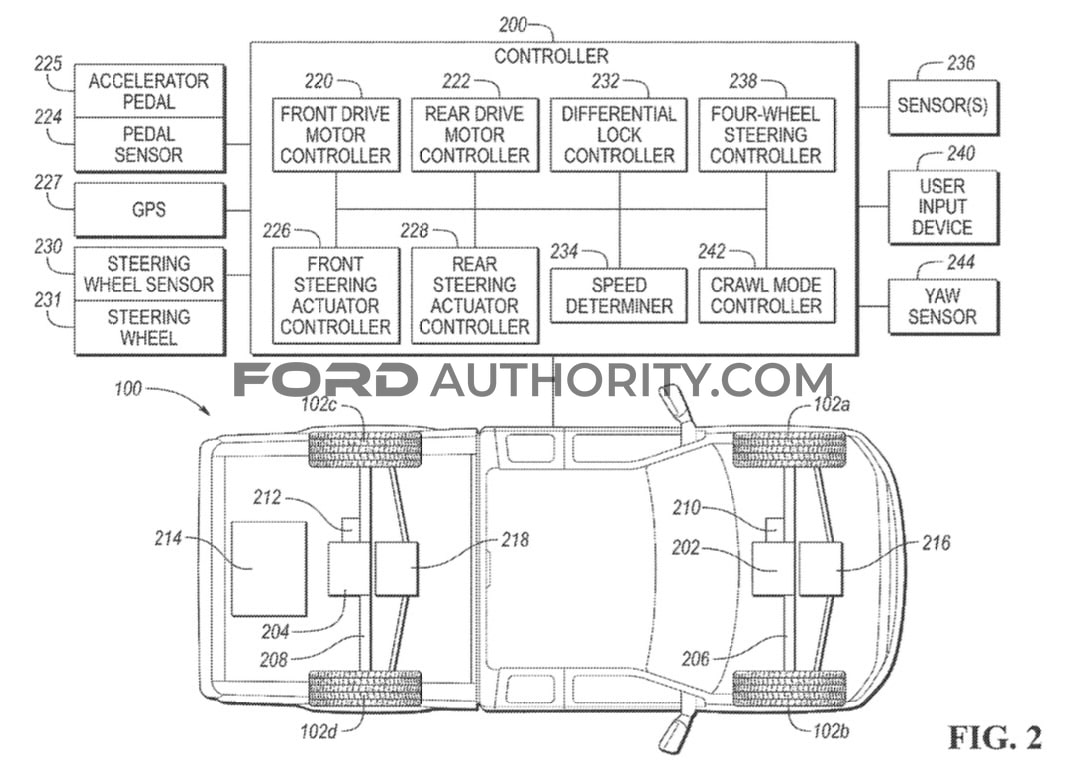 200
CONTROLLER

225
ACCELERATOR PEDAL
224
PEDAL SENSOR
227
GPS
230
STEERING WHEEL SENSOR
231
STEERING WHEEL

220
FRONT DRIVE MOTOR CONTROLLER
222
REAR DRIVE MOTOR CONTROLLER
232
DIFFERENTIAL LOCK CONTROLLER
238
FOUR-WHEEL STEERING CONTROLLER

226
FRONT STEERING ACTUATOR CONTROLLER
228
REAR STEERING ACTUATOR CONTROLLER
234
SPEED DETERMINER
242
CRAWL MODE CONTROLLER

236
SENSOR(S)
240
USER INPUT DEVICE
244
YAW SENSOR

FORD AUTHORITY.COM

100
102c
102a
212
214
218
210
202
216
204
208
206
102d
102b

FIG. 2